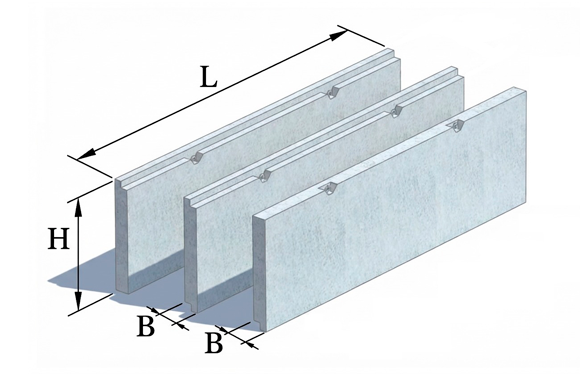 L

H

B

B